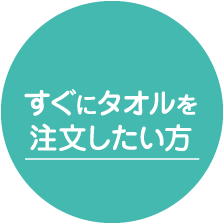 すぐにタオルを
注文したい方